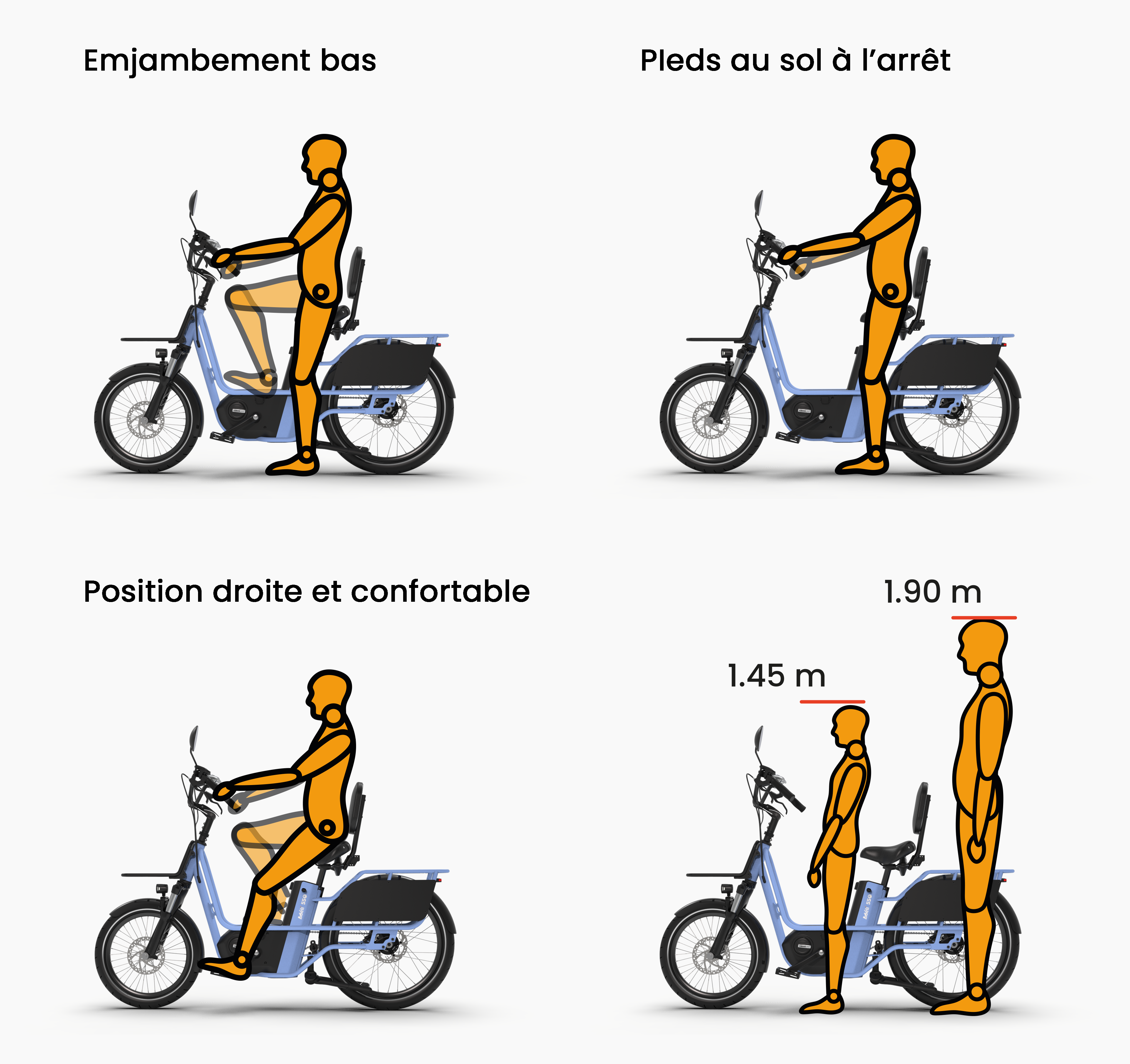 Emjambement bas

Pieds au sol à l'arrêt

Position droite et confortable

1.90 m

1.45 m